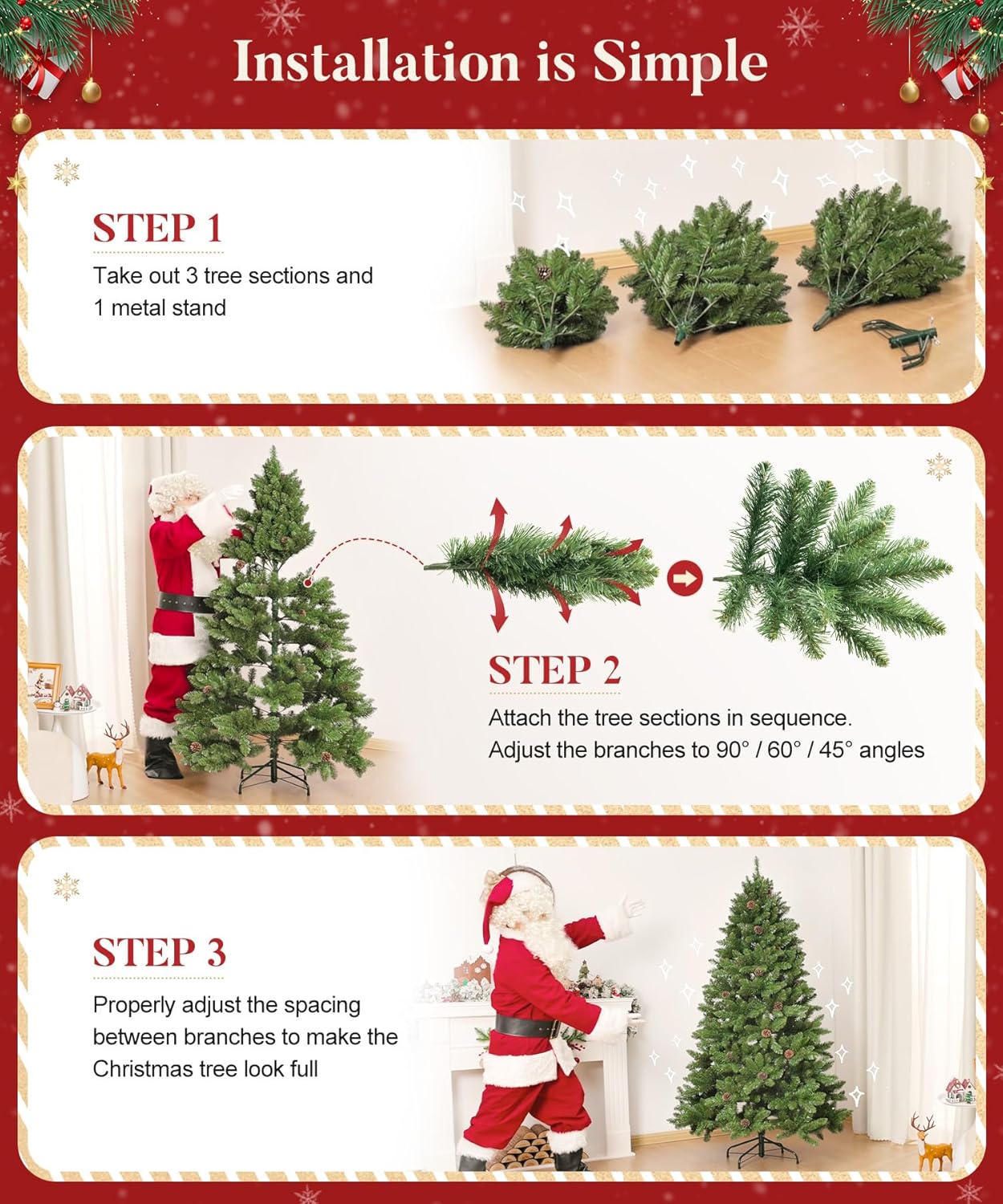 Installation is Simple

STEP 1

Take out 3 tree sections and 1 metal stand

STEP 2

Attach the tree sections in sequence. Adjust the branches to 90° / 60° / 45° angles

STEP 3

Properly adjust the spacing between branches to make the Christmas tree look full